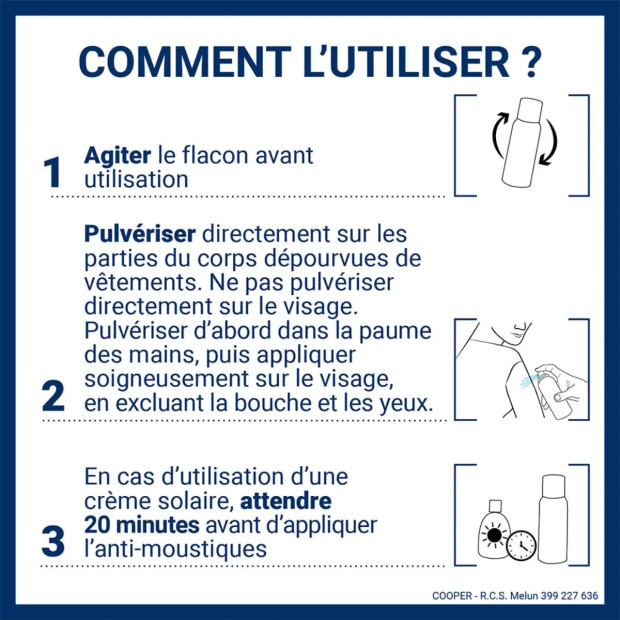 COMMENT L'UTILISER ?

1 Agiter le flacon avant utilisation

2 Pulvériser directement sur les parties du corps dépourvues de vêtements. Ne pas pulvériser directement sur le visage. Pulvériser d'abord dans la paume des mains, puis appliquer soigneusement sur le visage, en excluant la bouche et les yeux.

3 En cas d'utilisation d'une crème solaire, attendre 20 minutes avant d'appliquer l'anti-moustiques

COOPER - R.C.S. Melun 399 227 636