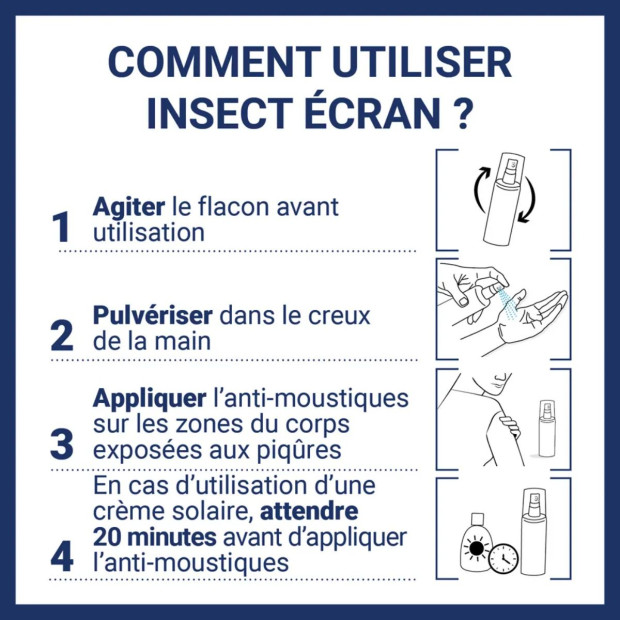 COMMENT UTILISER INSECT ÉCRAN ?

1 Agiter le flacon avant utilisation

2 Pulvériser dans le creux de la main

3 Appliquer l'anti-moustiques sur les zones du corps exposées aux piqûres

4 En cas d'utilisation d'une crème solaire, attendre 20 minutes avant d'appliquer l'anti-moustiques