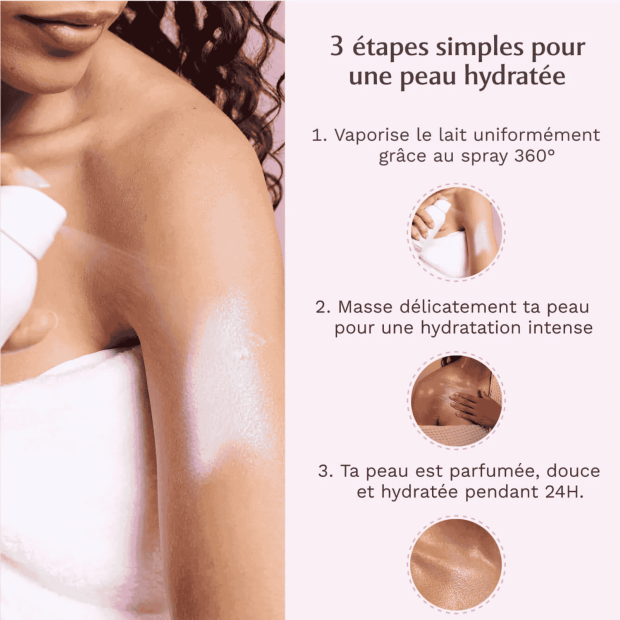 3 étapes simples pour une peau hydratée

1. Vaporise le lait uniformément grâce au spray 360°

2. Masse délicatement ta peau pour une hydratation intense

3. Ta peau est parfumée, douce et hydratée pendant 24H.