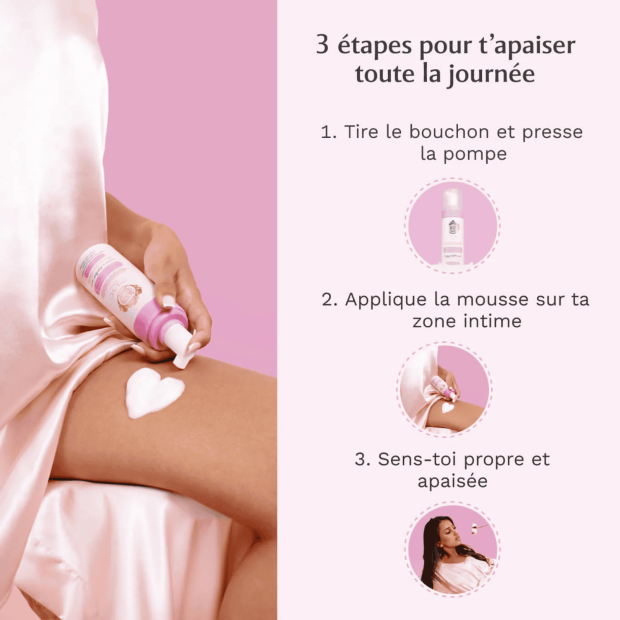 3 étapes pour t'apaiser toute la journée

1. Tire le bouchon et presse la pompe

2. Applique la mousse sur ta zone intime

3. Sens-toi propre et apaisée